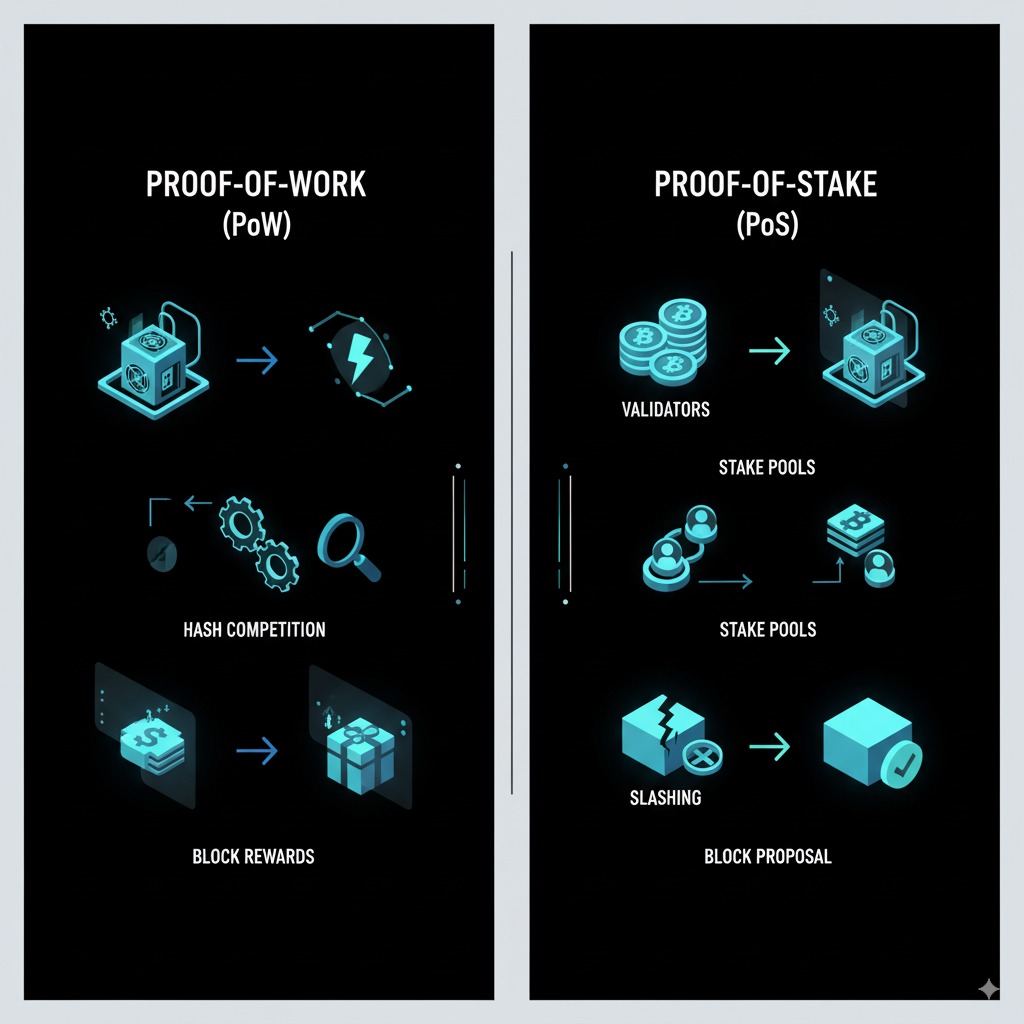 PROOF-OF-WORK
(PoW)

HASH COMPETITION

BLOCK REWARDS

PROOF-OF-STAKE
(PoS)

VALIDATORS

STAKE POOLS

STAKE POOLS

SLASHING

BLOCK PROPOSAL